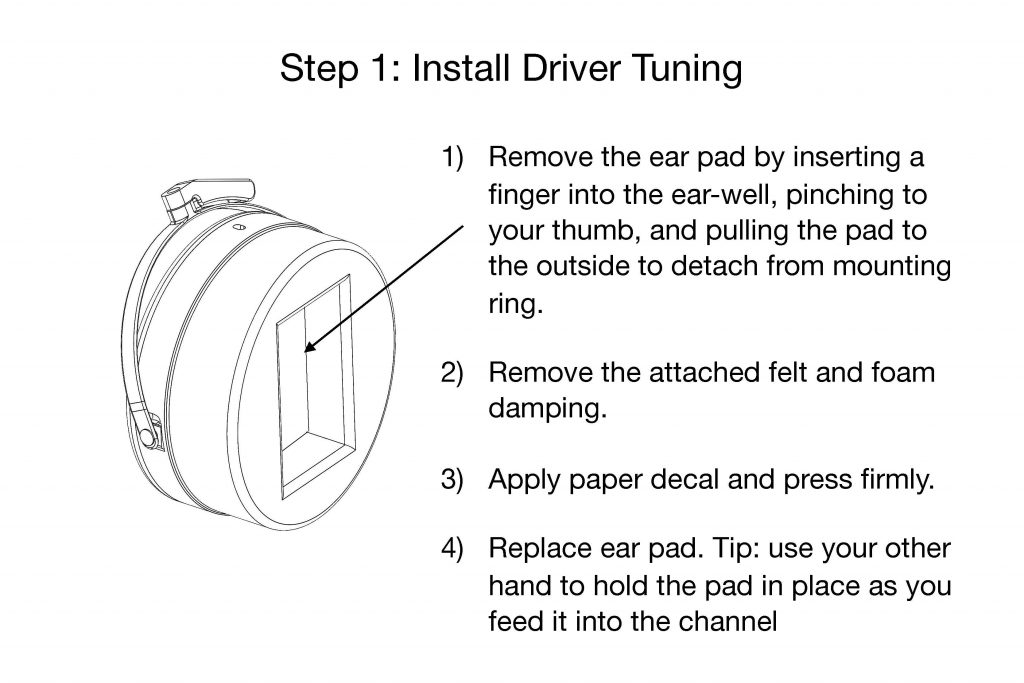 Step 1: Install Driver Tuning

1) Remove the ear pad by inserting a finger into the ear-well, pinching to your thumb, and pulling the pad to the outside to detach from mounting ring.

2) Remove the attached felt and foam damping.

3) Apply paper decal and press firmly.

4) Replace ear pad. Tip: use your other hand to hold the pad in place as you feed it into the channel